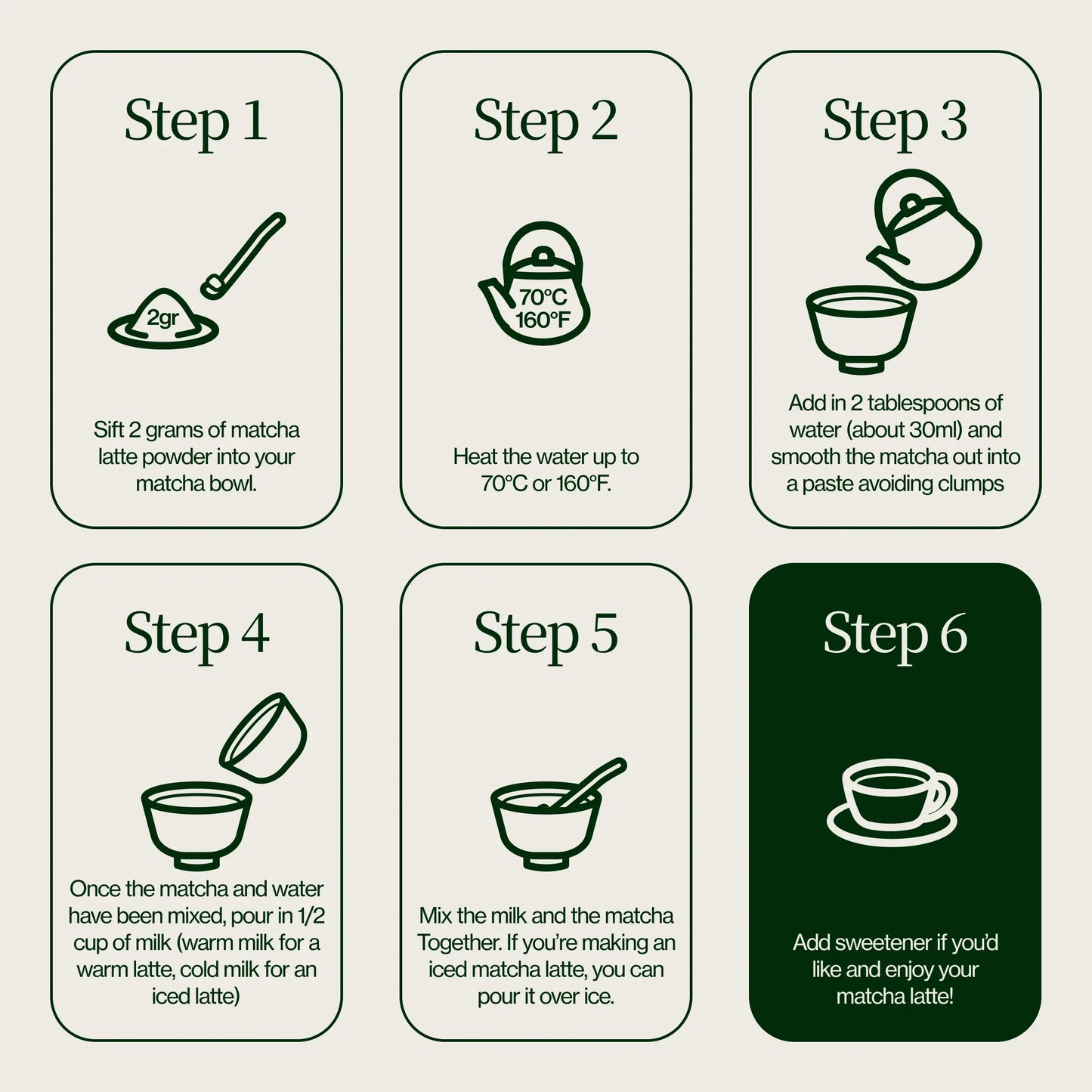 Step 1

2gr

Sift 2 grams of matcha latte powder into your matcha bowl.

Step 2

70°C
160°F

Heat the water up to 70°C or 160°F.

Step 3

Add in 2 tablespoons of water (about 30ml) and smooth the matcha out into a paste avoiding clumps

Step 4

Once the matcha and water have been mixed, pour in 1/2 cup of milk (warm milk for a warm latte, cold milk for an iced latte)

Step 5

Mix the milk and the matcha Together. If you're making an iced matcha latte, you can pour it over ice.

Step 6

Add sweetener if you'd like and enjoy your matcha latte!